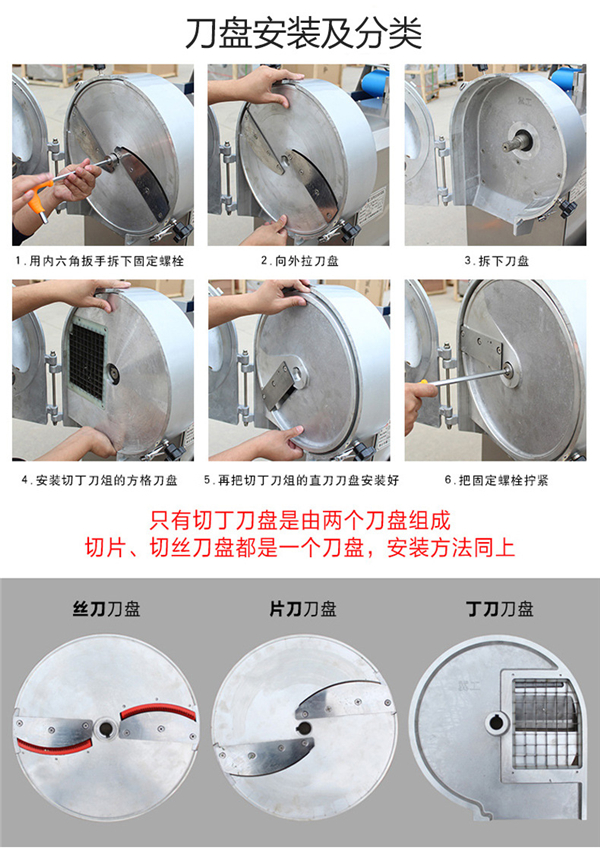 刀盘安装及分类

1.用内六角扳手拆下固定螺栓

2.向外拉刀盘

3.拆下刀盘

4.安装切丁刀组的方格刀盘

5.再把切丁刀组的直刀刀盘安装好

6.把固定螺栓拧紧

只有切丁刀盘是由两个刀盘组成
切片、切丝刀盘都是一个刀盘，安装方法同上

丝刀刀盘

片刀刀盘

丁刀刀盘